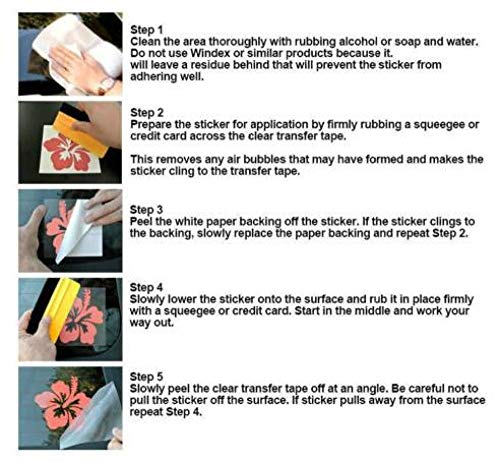 Step 1
Clean the area thoroughly with rubbing alcohol or soap and water. Do not use Windex or similar products because it.
will leave a residue behind that will prevent the sticker from adhering well.

Step 2
Prepare the sticker for application by firmly rubbing a squeegee or credit card across the clear transfer tape.

This removes any air bubbles that may have formed and makes the sticker cling to the transfer tape.

Step 3
Peel the white paper backing off the sticker. If the sticker clings to the backing, slowly replace the paper backing and repeat Step 2.

Step 4
Slowly lower the sticker onto the surface and rub it in place firmly with a squeegee or credit card. Start in the middle and work your way out.

Step 5
Slowly peel the clear transfer tape off at an angle. Be careful not to pull the sticker off the surface. If sticker pulls away from the surface repeat Step 4.