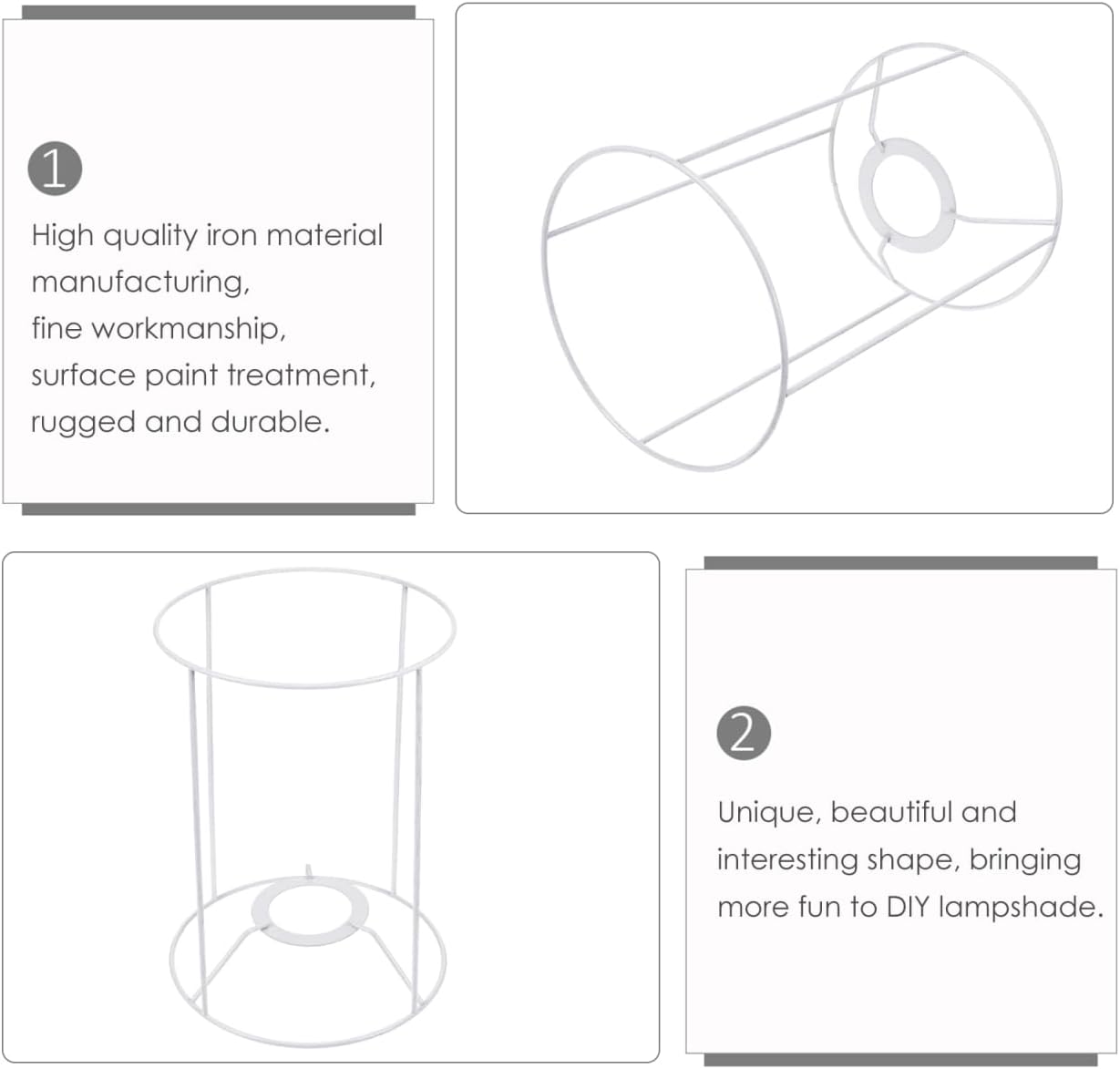 1

High quality iron material manufacturing,
fine workmanship,
surface paint treatment,
rugged and durable.

2

Unique, beautiful and interesting shape, bringing more fun to DIY lampshade.