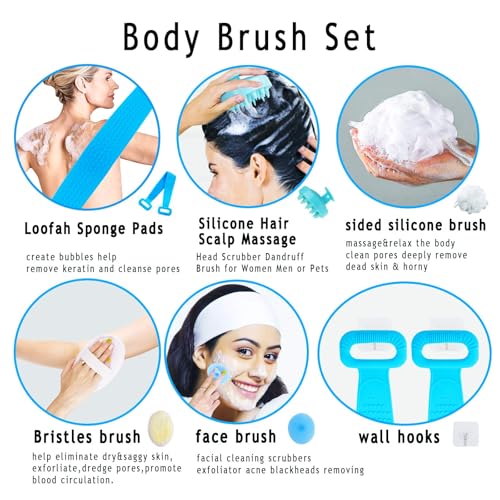 Body Brush Set

Loofah Sponge Pads

create bubbles help remove keratin and cleanse pores

Silicone Hair Scalp Massage

Head Scrubber Dandruff Brush for Women Men or Pets

sided silicone brush

massage&relax the body clean pores deeply remove dead skin & horny

Bristles brush

help eliminate dry&saggy skin, exforliate,dredge pores,promote blood circulation.

face brush

facial cleaning scrubbers exfoliator acne blackheads removing

wall hooks