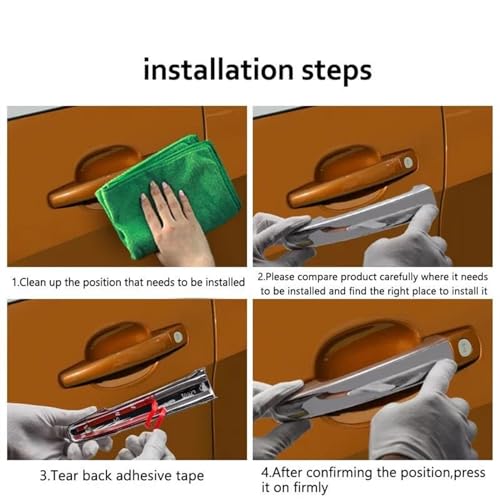 installation steps

1.Clean up the position that needs to be installed

2.Please compare product carefully where it needs to be installed and find the right place to install it

3.Tear back adhesive tape

4.After confirming the position,press it on firmly