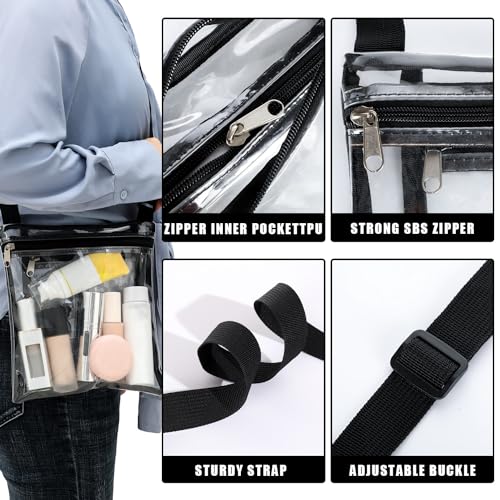 ZIPPER INNER POCKETTPU

STRONG SBS ZIPPER

STURDY STRAP

ADJUSTABLE BUCKLE