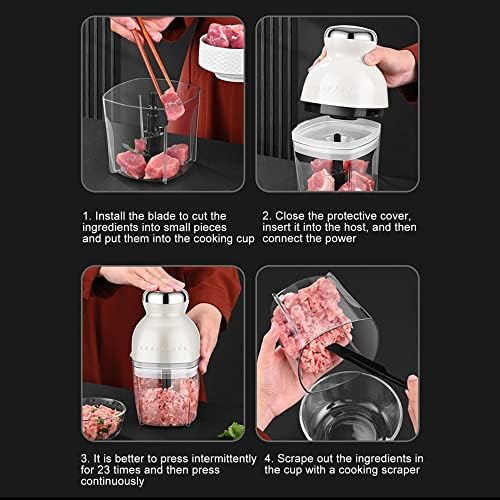 1. Install the blade to cut the ingredients into small pieces and put them into the cooking cup

2. Close the protective cover, insert it into the host, and then connect the power

3. It is better to press intermittently for 23 times and then press continuously

4. Scrape out the ingredients in the cup with a cooking scraper