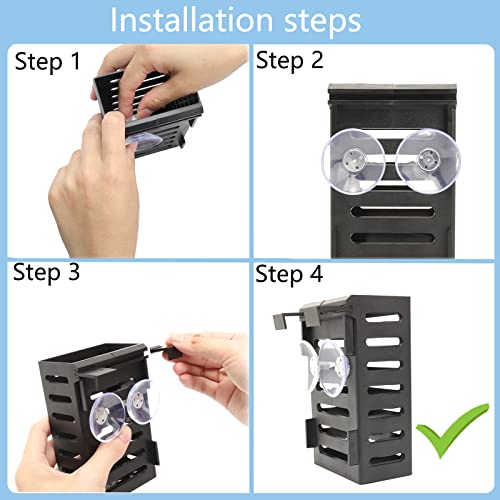 Installation steps

Step 1

Step 2

Step 3

Step 4