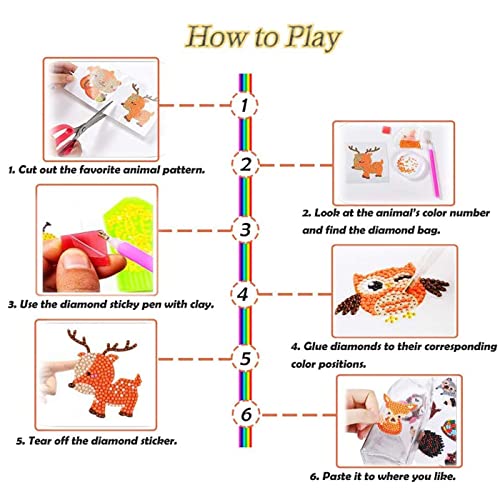 How to Play

1

1. Cut out the favorite animal pattern.

2

2. Look at the animal's color number and find the diamond bag.

3

3. Use the diamond sticky pen with clay.

4

4. Glue diamonds to their corresponding color positions.

5

5. Tear off the diamond sticker.

6

6. Paste it to where you like.