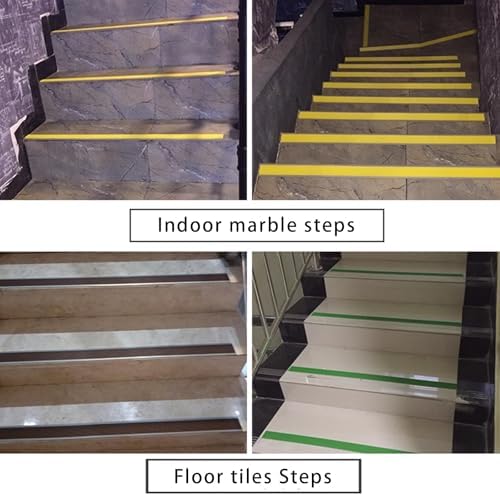 Indoor marble steps

Floor tiles Steps