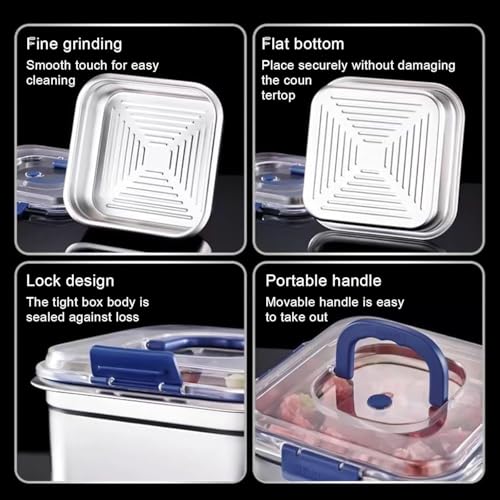 Fine grinding
Smooth touch for easy cleaning

Flat bottom
Place securely without damaging the coun tertop

Lock design
The tight box body is sealed against loss

Portable handle
Movable handle is easy to take out