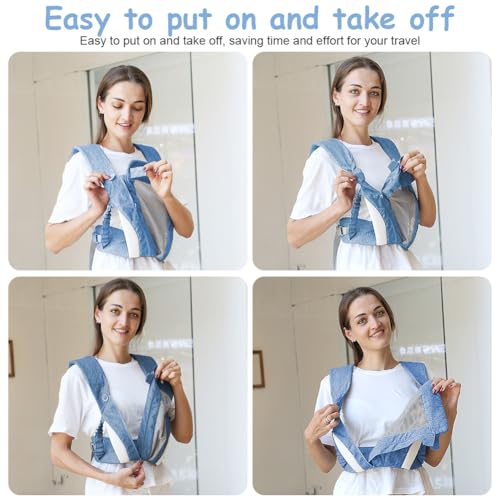 Easy to put on and take off

Easy to put on and take off, saving time and effort for your travel