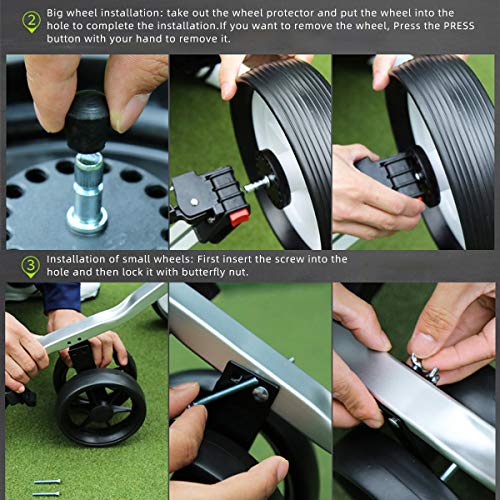 2 Big wheel installation: take out the wheel protector and put the wheel into the hole to complete the installation.If you want to remove the wheel, Press the PRESS button with your hand to remove it.

3 Installation of small wheels: First insert the screw into the hole and then lock it with butterfly nut.