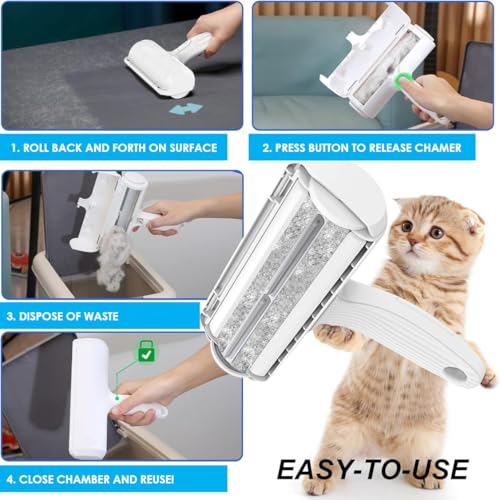 1. ROLL BACK AND FORTH ON SURFACE

2. PRESS BUTTON TO RELEASE CHAMER

3. DISPOSE OF WASTE

4. CLOSE CHAMBER AND REUSE!

EASY-TO-USE