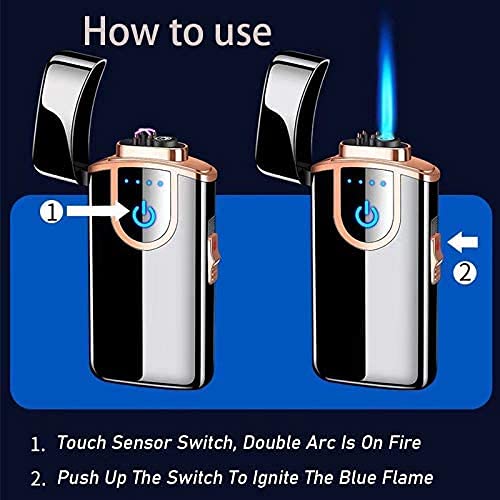 How to use

1

2

1. Touch Sensor Switch, Double Arc Is On Fire

2. Push Up The Switch To Ignite The Blue Flame