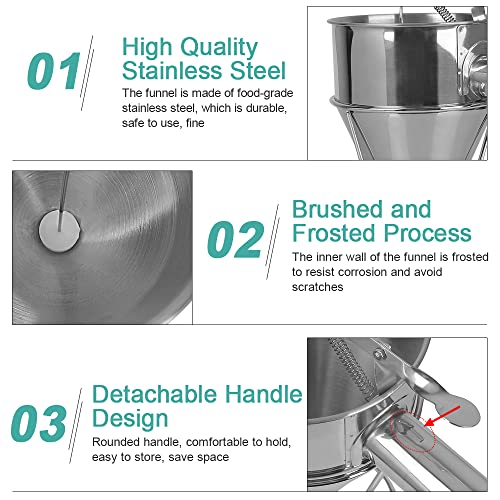 01

High Quality Stainless Steel

The funnel is made of food-grade stainless steel, which is durable, safe to use, fine

02

Brushed and Frosted Process

The inner wall of the funnel is frosted to resist corrosion and avoid scratches

03

Detachable Handle Design

Rounded handle, comfortable to hold, easy to store, save space