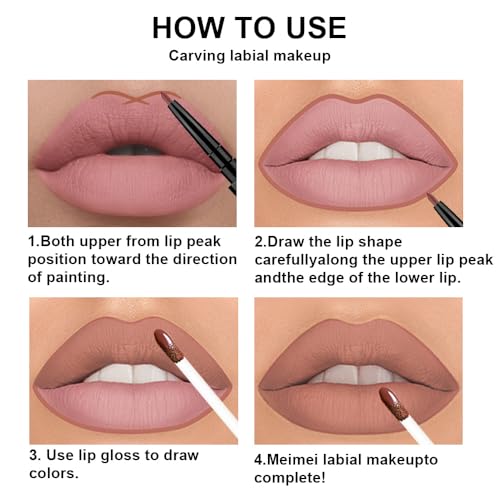 HOW TO USE

Carving labial makeup

1.Both upper from lip peak position toward the direction of painting.

2.Draw the lip shape carefullyalong the upper lip peak andthe edge of the lower lip.

3. Use lip gloss to draw colors.

4.Meimei labial makeupto complete!