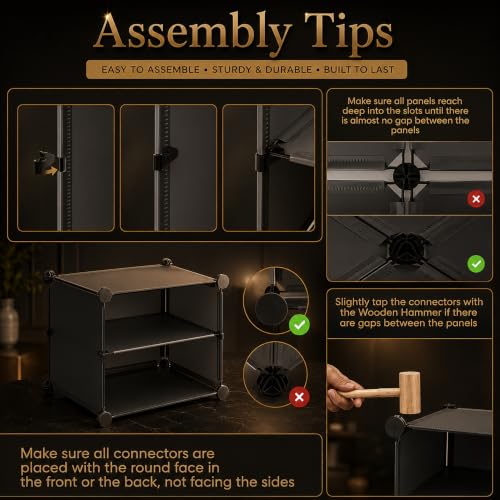 Assembly Tips

EASY TO ASSEMBLE • STURDY & DURABLE • BUILT TO LAST

Make sure all panels reach deep into the slots until there is almost no gap between the panels

Slightly tap the connectors with the Wooden Hammer if there are gaps between the panels

Make sure all connectors are placed with the round face in the front or the back, not facing the sides