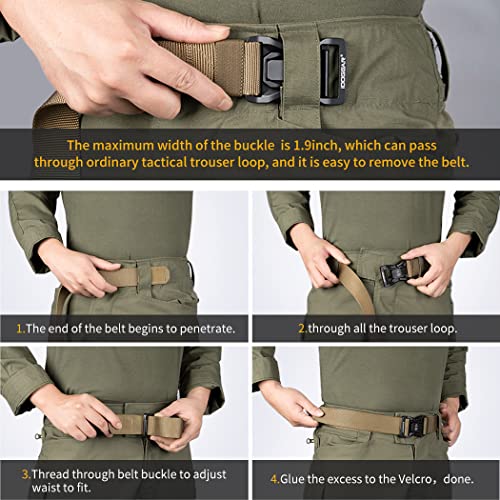 IDOGEAR

The maximum width of the buckle is 1.9inch, which can pass through ordinary tactical trouser loop, and it is easy to remove the belt.

1.The end of the belt begins to penetrate.

2.through all the trouser loop.

3.Thread through belt buckle to adjust waist to fit.

4.Glue the excess to the Velcro，done.