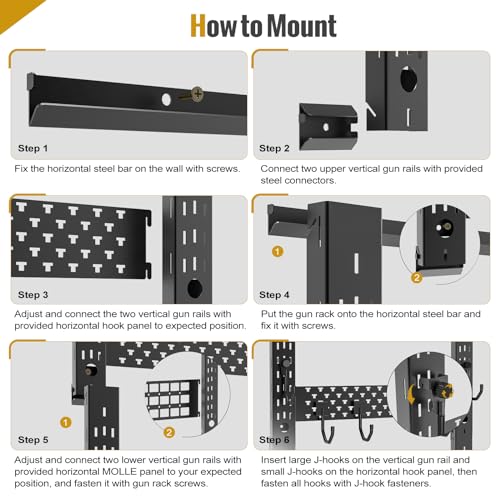 How to Mount

Step 1

Fix the horizontal steel bar on the wall with screws.

Step 2

Connect two upper vertical gun rails with provided steel connectors.

Step 3

Adjust and connect the two vertical gun rails with provided horizontal hook panel to expected position.

1

2

Step 4

Put the gun rack onto the horizontal steel bar and fix it with screws.

1

2

Step 5

Adjust and connect two lower vertical gun rails with provided horizontal MOLLE panel to your expected position, and fasten it with gun rack screws.

Step 6

Insert large J-hooks on the vertical gun rail and small J-hooks on the horizontal hook panel, then fasten all hooks with J-hook fasteners.