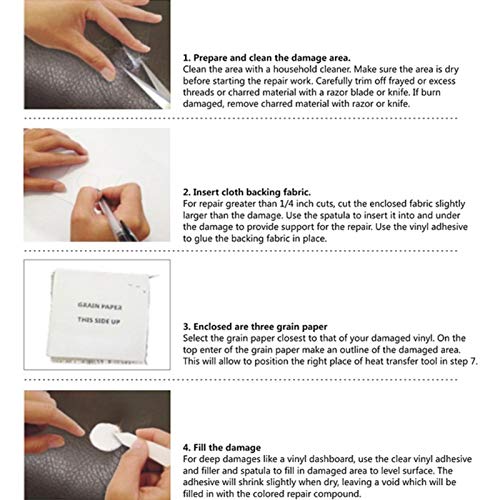 1. Prepare and clean the damage area.
Clean the area with a household cleaner. Make sure the area is dry before starting the repair work. Carefully trim off frayed or excess threads or charred material with a razor blade or knife. If burn damaged, remove charred material with razor or knife.

2. Insert cloth backing fabric.
For repair greater than 1/4 inch cuts, cut the enclosed fabric slightly larger than the damage. Use the spatula to insert it into and under the damage to provide support for the repair. Use the vinyl adhesive to glue the backing fabric in place.

GRAIN PAPER
THIS SIDE UP

3. Enclosed are three grain paper
Select the grain paper closest to that of your damaged vinyl. On the top enter of the grain paper make an outline of the damaged area. This will allow to position the right place of heat transfer tool in step 7.

4. Fill the damage
For deep damages like a vinyl dashboard, use the clear vinyl adhesive and filler and spatula to fill in damaged area to level surface. The adhesive will shrink slightly when dry, leaving a void which will be filled in with the colored repair compound.