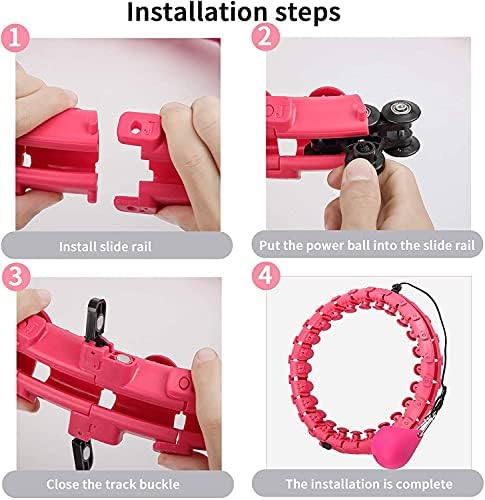 Installation steps

1

Install slide rail

2

Put the power ball into the slide rail

3

Close the track buckle

4

The installation is complete