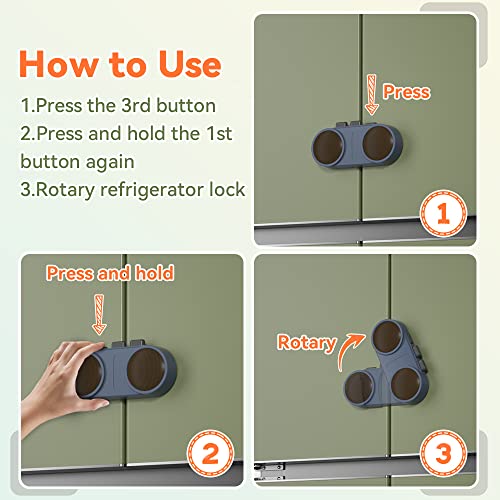 How to Use

1.Press the 3rd button
2.Press and hold the 1st button again
3.Rotary refrigerator lock

Press

1

Press and hold

2

Rotary

3