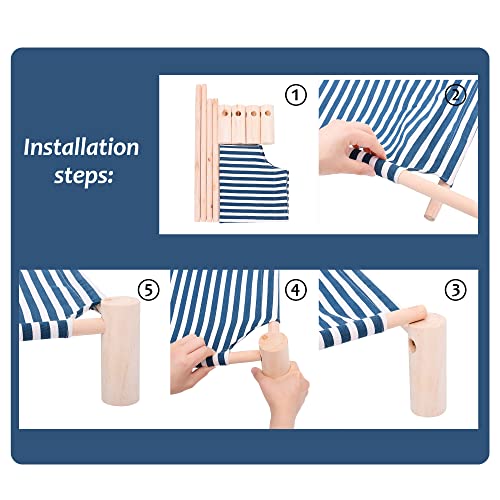 Installation steps:

①

②

⑤

④

③