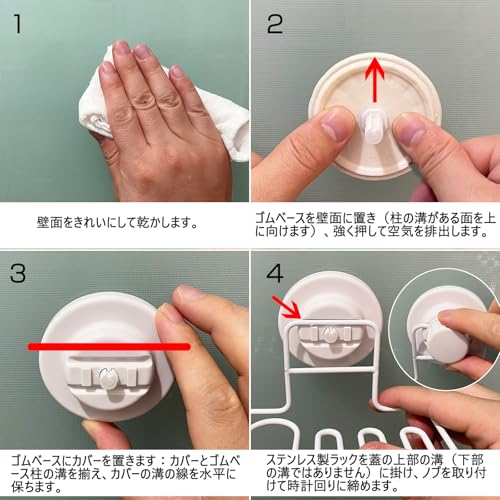 1

壁面をきれいにして乾かします。

2

ゴムベースを壁面に置き（柱の溝がある面を上に向けます）、強く押して空気を排出します。

3

ゴムベースにカバーを置きます：カバーとゴムベース柱の溝を揃え、カバーの溝の線を水平に保ちます。

4

ステンレス製ラックを蓋の上部の溝（下部の溝ではありません）に掛け、ノブを取り付けて時計回りに締めます。