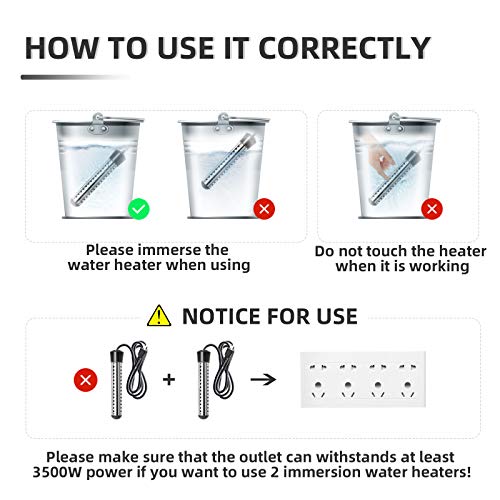 HOW TO USE IT CORRECTLY

Please immerse the water heater when using

Do not touch the heater when it is working

NOTICE FOR USE

+

Please make sure that the outlet can withstands at least 3500W power if you want to use 2 immersion water heaters!