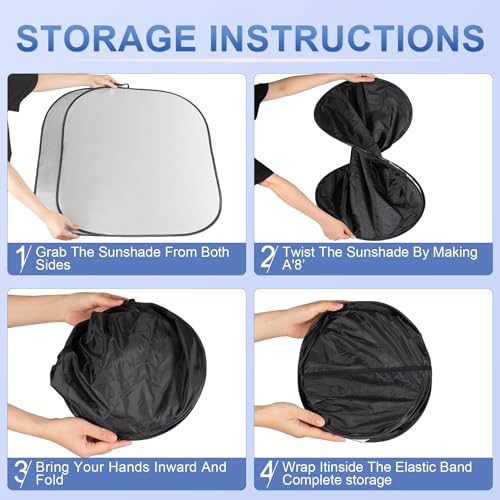 STORAGE INSTRUCTIONS

1/ Grab The Sunshade From Both Sides

2/ Twist The Sunshade By Making A'8'

3/ Bring Your Hands Inward And Fold

4/ Wrap Itinside The Elastic Band Complete storage