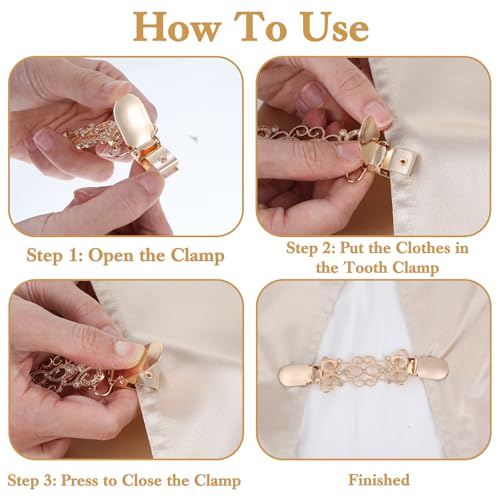 How To Use

Step 1: Open the Clamp

Step 2: Put the Clothes in the Tooth Clamp

Step 3: Press to Close the Clamp

Finished