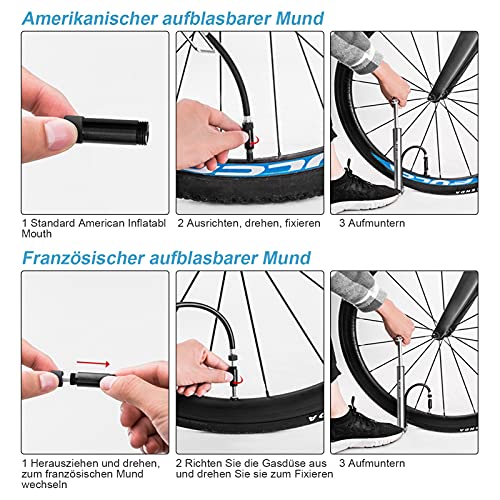 Amerikanischer aufblasbarer Mund

1 Standard American Inflatabl Mouth

2 Ausrichten, drehen, fixieren

3 Aufmuntern

Französischer aufblasbarer Mund

1 Herausziehen und drehen, zum französischen Mund wechseln

2 Richten Sie die Gasdüse aus und drehen Sie sie zum Fixieren

3 Aufmuntern