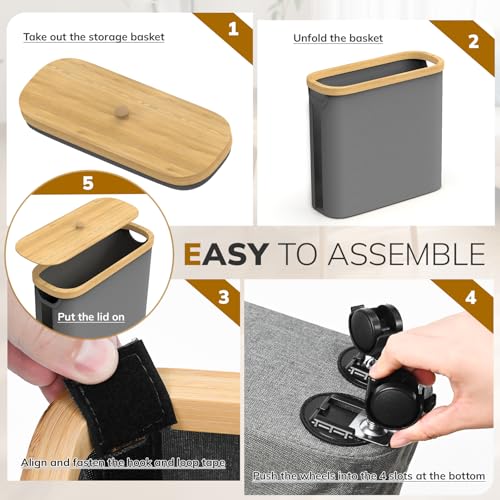 1

Take out the storage basket

2

Unfold the basket

5

Put the lid on

EASY TO ASSEMBLE

3

Align and fasten the hook and loop tape

4

Push the wheels into the 4 slots at the bottom