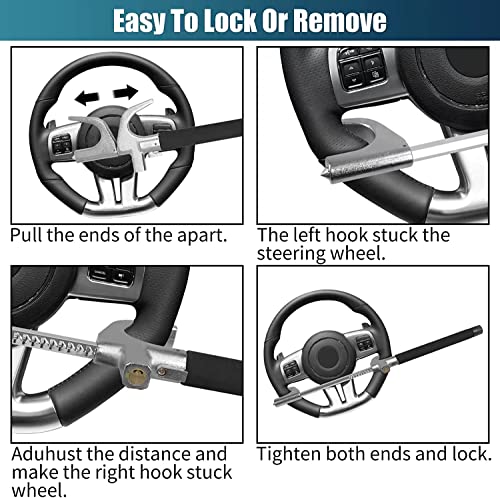 Easy To Lock Or Remove

Pull the ends of the apart.

The left hook stuck the steering wheel.

Aduhust the distance and make the right hook stuck wheel.

Tighten both ends and lock.