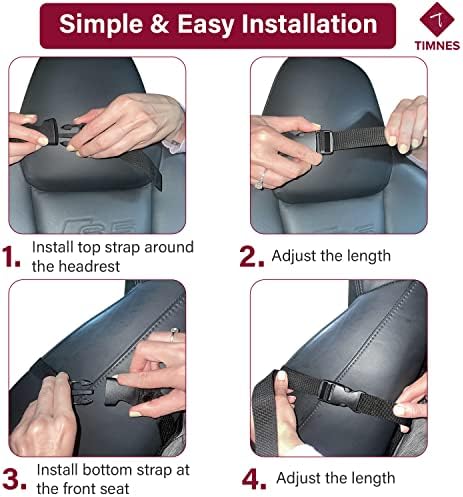 Simple & Easy Installation

TIMNES

1. Install top strap around the headrest

2. Adjust the length

3. Install bottom strap at the front seat

4. Adjust the length