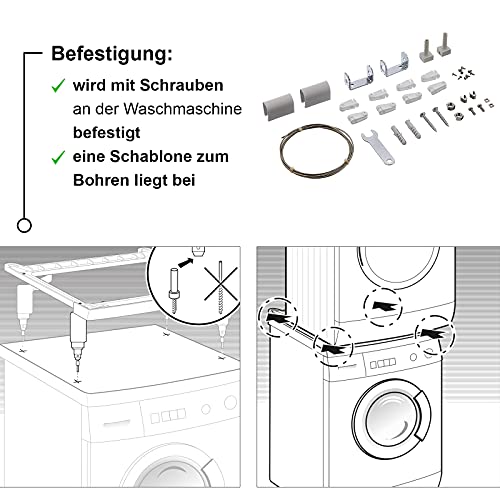 Befestigung:

✓ wird mit Schrauben an der Waschmaschine befestigt

✓ eine Schablone zum Bohren liegt bei