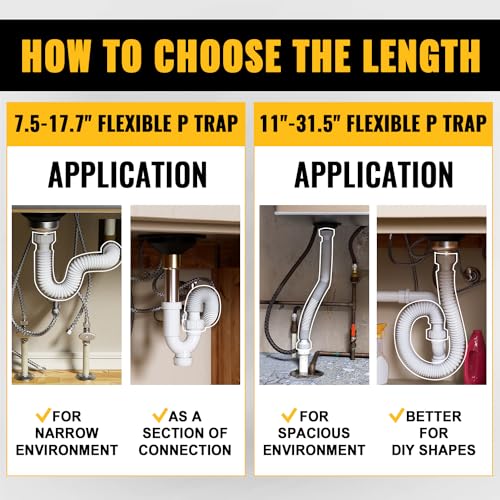 HOW TO CHOOSE THE LENGTH

7.5-17.7" FLEXIBLE P TRAP

APPLICATION

✓FOR NARROW ENVIRONMENT

✓AS A SECTION OF CONNECTION

11"-31.5" FLEXIBLE P TRAP

APPLICATION

✓FOR SPACIOUS ENVIRONMENT

✓BETTER FOR DIY SHAPES