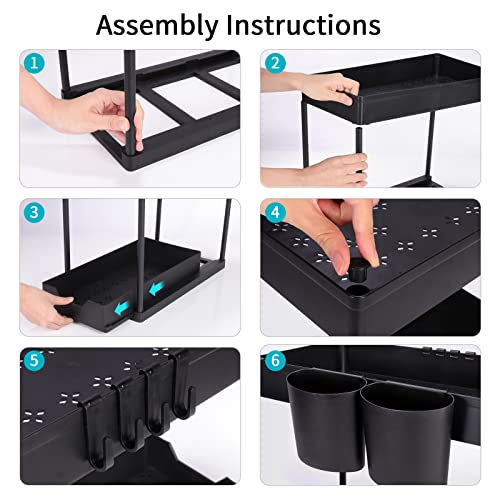 Assembly Instructions

1

2

3

4

5

6