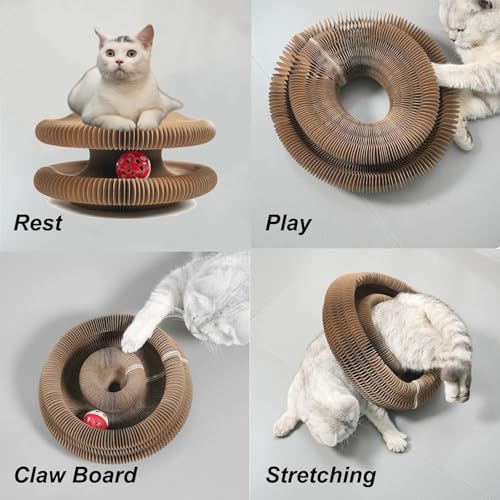 Rest

Play

Claw Board

Stretching