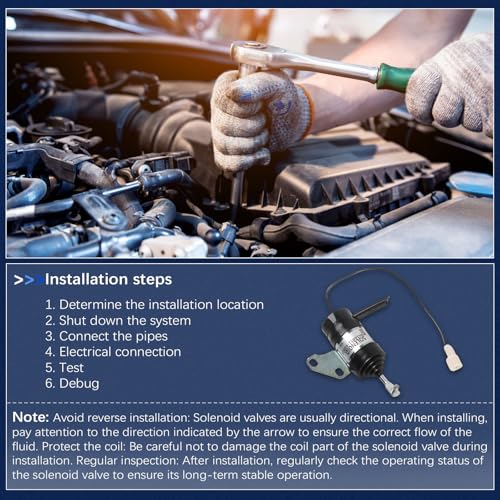 >>>Installation steps

1. Determine the installation location
2. Shut down the system
3. Connect the pipes
4. Electrical connection
5. Test
6. Debug

Note: Avoid reverse installation: Solenoid valves are usually directional. When installing, pay attention to the direction indicated by the arrow to ensure the correct flow of the fluid. Protect the coil: Be careful not to damage the coil part of the solenoid valve during installation. Regular inspection: After installation, regularly check the operating status of the solenoid valve to ensure its long-term stable operation.