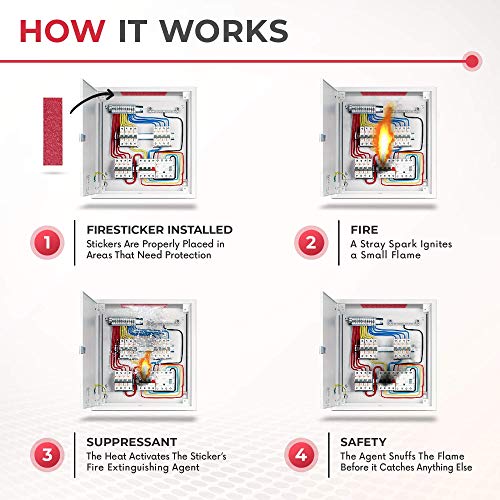 HOW IT WORKS

1

FIRESTICKER INSTALLED
Stickers Are Properly Placed in Areas That Need Protection

2

FIRE
A Stray Spark Ignites a Small Flame

3

SUPPRESSANT
The Heat Activates The Sticker's Fire Extinguishing Agent

4

SAFETY
The Agent Snuffs The Flame Before it Catches Anything Else