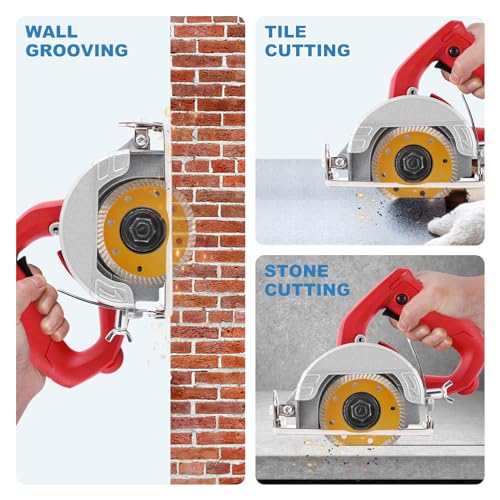 WALL GROOVING

TILE CUTTING

STONE CUTTING