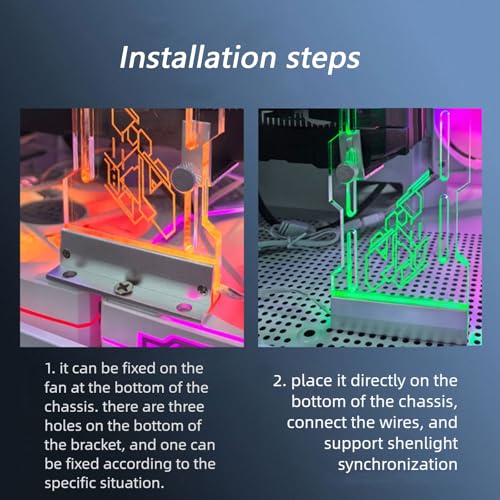 Installation steps

1. it can be fixed on the fan at the bottom of the chassis. there are three holes on the bottom of the bracket, and one can be fixed according to the specific situation.

2. place it directly on the bottom of the chassis, connect the wires, and support shenlight synchronization