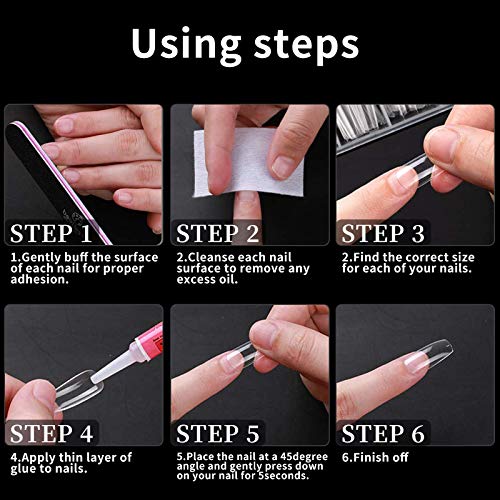 Using steps

STEP 1

1.Gently buff the surface of each nail for proper adhesion.

STEP 2

2.Cleanse each nail surface to remove any excess oil.

STEP 3

2.Find the correct size for each of your nails.

STEP 4

4.Apply thin layer of glue to nails.

STEP 5

5.Place the nail at a 45degree angle and gently press down on your nail for 5seconds.

STEP 6

6.Finish off