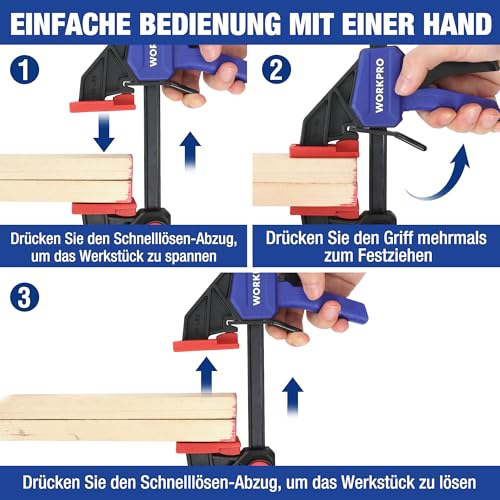 EINFACHE BEDIENUNG MIT EINER HAND

1

WORKPRO

Drücken Sie den Schnelllösen-Abzug, um das Werkstück zu spannen

2

WORKPRO

Drücken Sie den Griff mehrmals zum Festziehen

3

WORKPRO

Drücken Sie den Schnelllösen-Abzug, um das Werkstück zu lösen