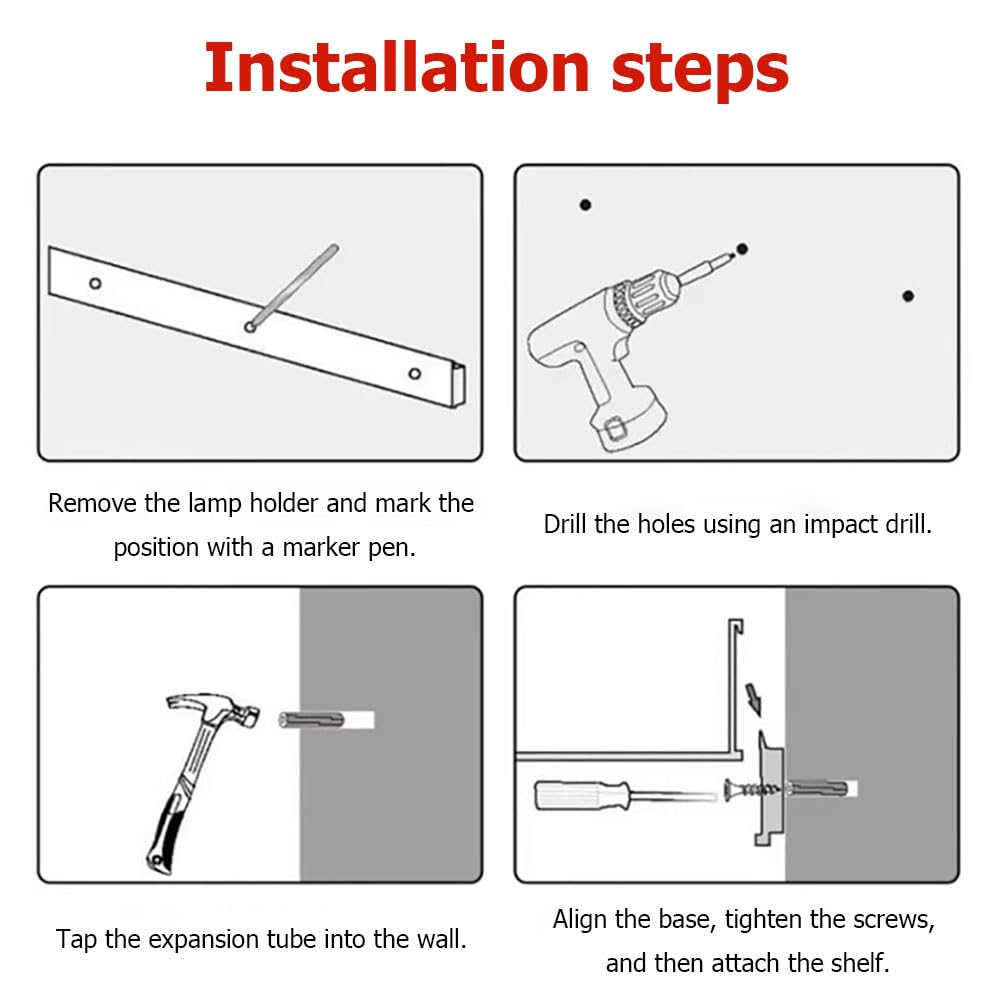 Installation steps

Remove the lamp holder and mark the position with a marker pen.

Drill the holes using an impact drill.

Tap the expansion tube into the wall.

Align the base, tighten the screws, and then attach the shelf.