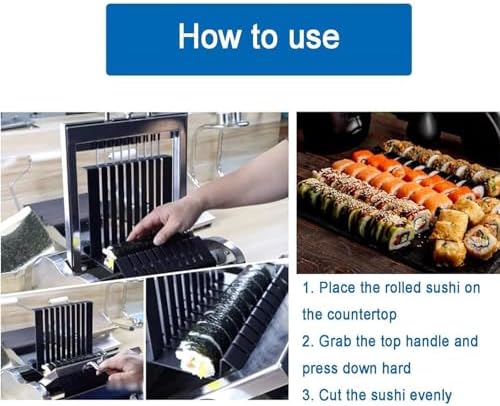 How to use

1. Place the rolled sushi on the countertop

2. Grab the top handle and press down hard

3. Cut the sushi evenly