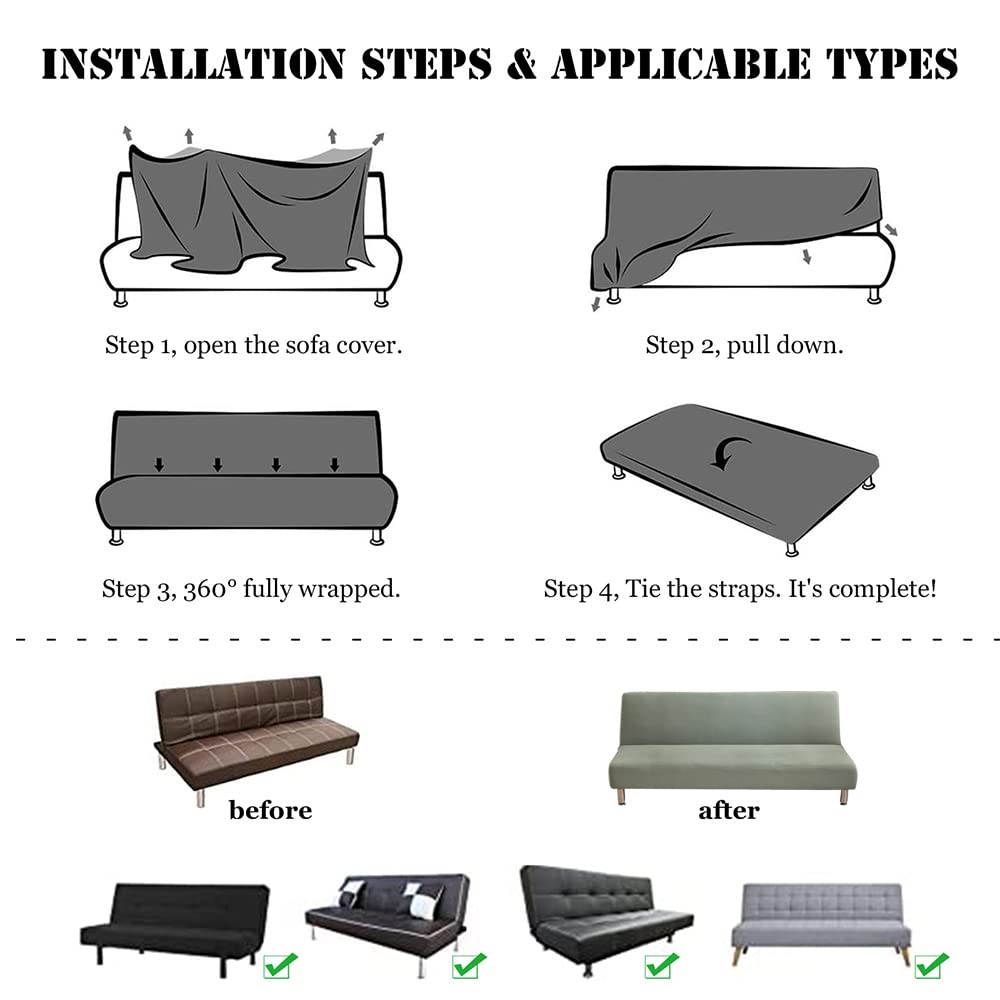 INSTALLATION STEPS & APPLICABLE TYPES

Step 1, open the sofa cover.

Step 2, pull down.

Step 3, 360° fully wrapped.

Step 4, Tie the straps. It's complete!

before

after