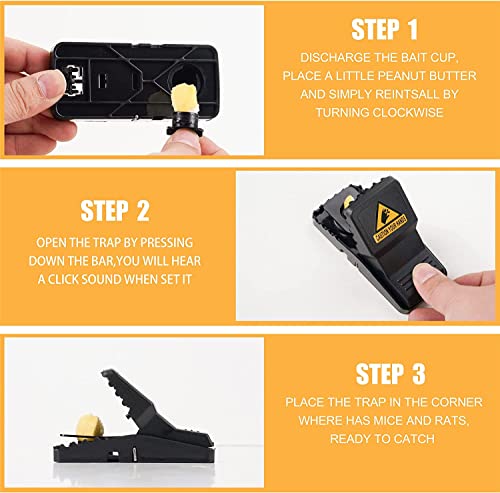 STEP 1

DISCHARGE THE BAIT CUP, PLACE A LITTLE PEANUT BUTTER AND SIMPLY REINTSALL BY TURNING CLOCKWISE

STEP 2

OPEN THE TRAP BY PRESSING DOWN THE BAR,YOU WILL HEAR A CLICK SOUND WHEN SET IT

CAUTION YOUR HANDS

STEP 3

PLACE THE TRAP IN THE CORNER WHERE HAS MICE AND RATS, READY TO CATCH