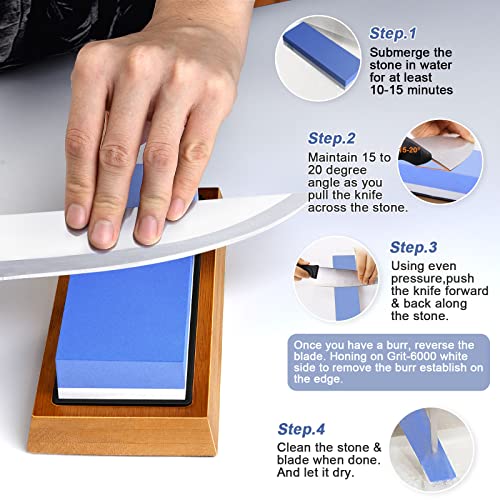 Step.1
Submerge the stone in water for at least 10-15 minutes

Step.2
Maintain 15 to 20 degree angle as you pull the knife across the stone.

15-20°

Step.3
Using even pressure,push the knife forward & back along the stone.

Once you have a burr, reverse the blade. Honing on Grit-6000 white side to remove the burr establish on the edge.

Step.4
Clean the stone & blade when done. And let it dry.