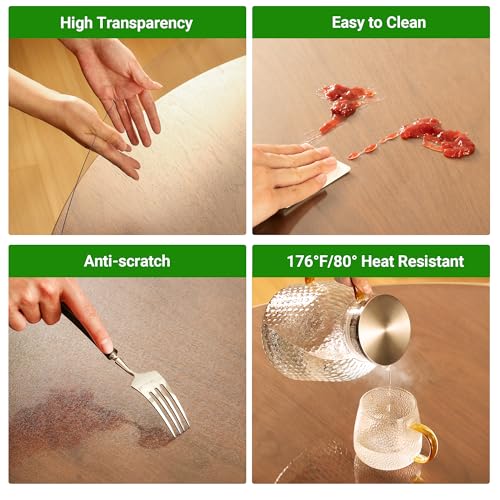 High Transparency

Easy to Clean

Anti-scratch

176°F/80° Heat Resistant