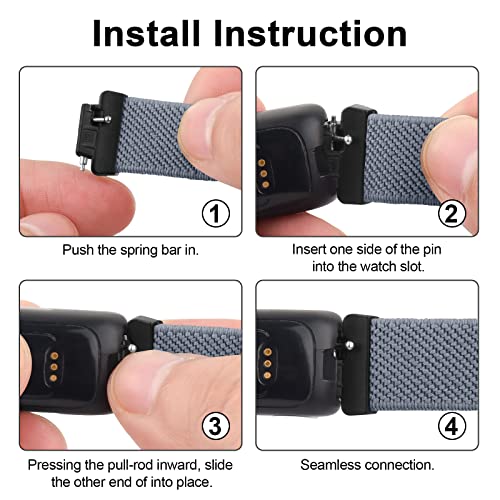 Install Instruction

1

Push the spring bar in.

2

Insert one side of the pin into the watch slot.

3

Pressing the pull-rod inward, slide the other end of into place.

4

Seamless connection.