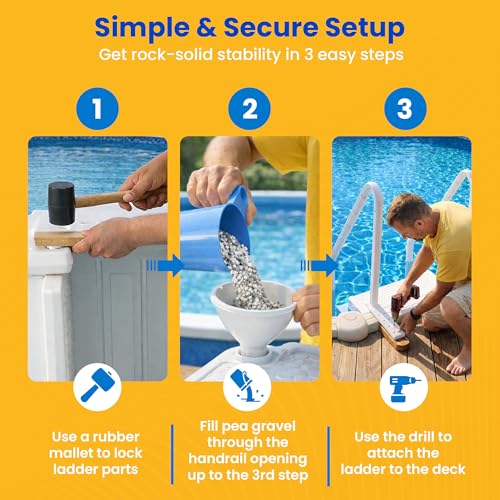 Simple & Secure Setup
Get rock-solid stability in 3 easy steps

1

2

3

Use a rubber mallet to lock ladder parts

Fill pea gravel through the handrail opening up to the 3rd step

Use the drill to attach the ladder to the deck