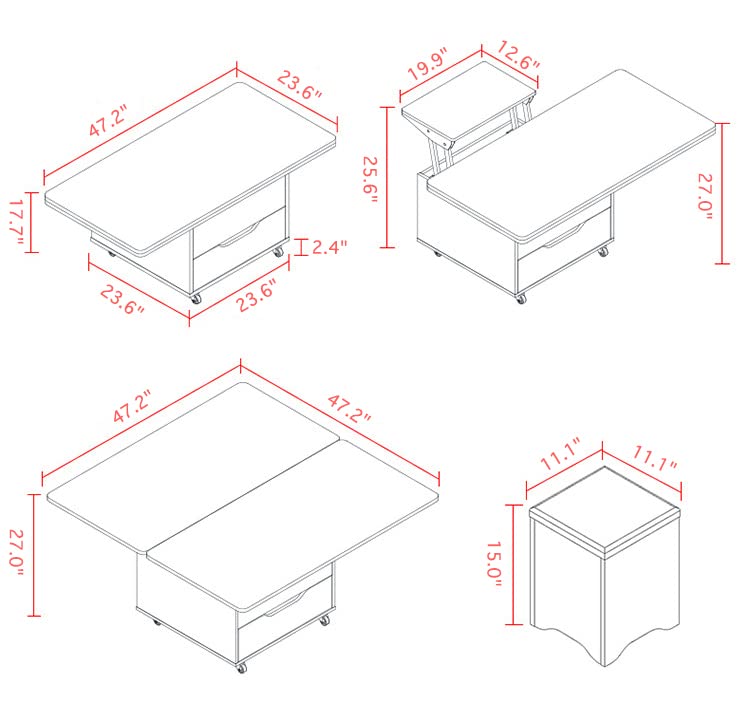 47.2"
23.6"
17.7"
2.4"
23.6"
23.6"

19.9"
12.6"
25.6"
27.0"

47.2"
47.2"
27.0"

11.1"
11.1"
15.0"